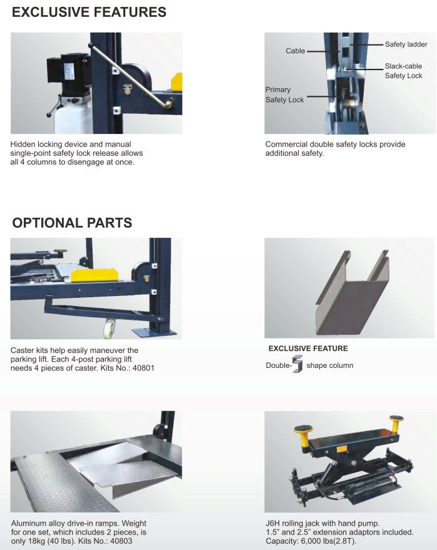 EXCLUSIVE FEATURES

Hidden locking device and manual single-point safety lock release allows all 4 columns to disengage at once.

Cable

Safety ladder

Slack-cable Safety Lock

Primary Safety Lock

Commercial double safety locks provide additional safety.

OPTIONAL PARTS

Caster kits help easily maneuver the parking lift. Each 4-post parking lift needs 4 pieces of caster. Kits No.: 40801

EXCLUSIVE FEATURE

Double-S shape column

Aluminum alloy drive-in ramps. Weight for one set, which includes 2 pieces, is only 18kg (40 lbs). Kits No.: 40803

J6H rolling jack with hand pump. 1.5" and 2.5" extension adaptors included. Capacity: 6,000 lbs(2.8T).