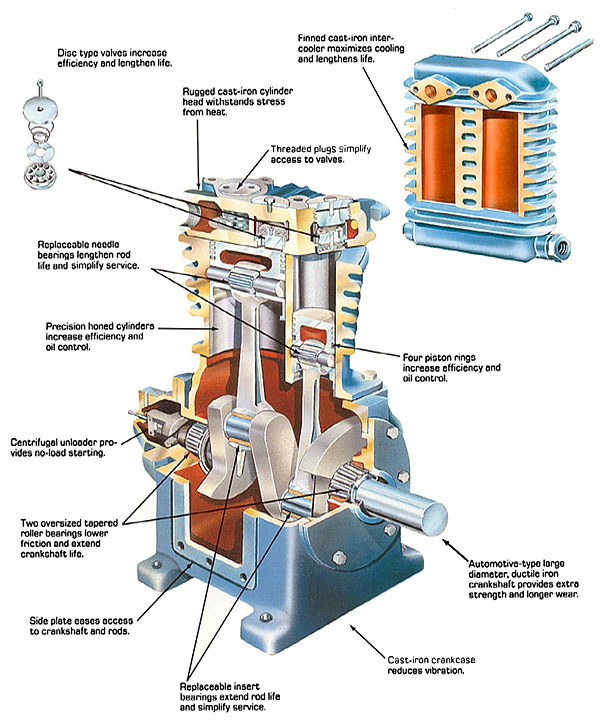 Disc type valves increase efficiency and lengthen life.

Finned cast-iron intercooler maximizes cooling and lengthens life.

Rugged cast-iron cylinder head withstands stress from heat.

Threaded plugs simplify access to valves.

Replaceable needle bearings lengthen rod life and simplify service.

Precision honed cylinders increase efficiency and oil control.

Four piston rings increase efficiency and oil control.

Centrifugal unloader provides no-load starting.

Two oversized tapered roller bearings lower friction and extend crankshaft life.

Automotive-type large diameter, ductile iron crankshaft provides extra strength and longer wear.

Side plate eases access to crankshaft and rods.

Cast-iron crankcase reduces vibration.

Replaceable insert bearings extend rod life and simplify service.