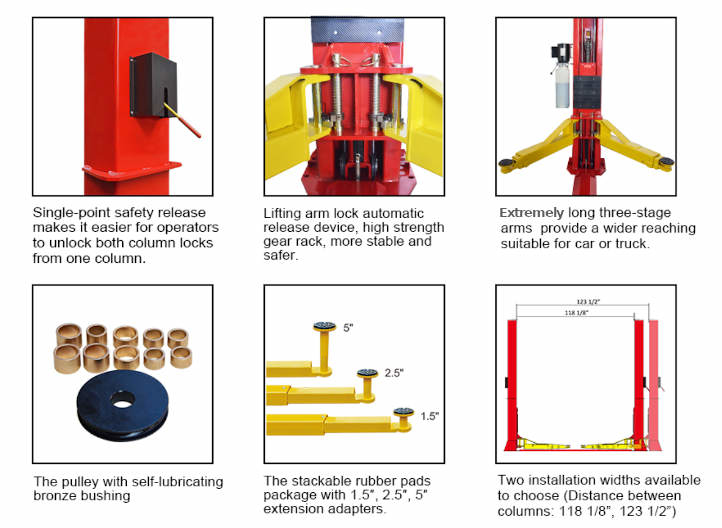 Single-point safety release makes it easier for operators to unlock both column locks from one column.

Lifting arm lock automatic release device, high strength gear rack, more stable and safer.

Extremely long three-stage arms provide a wider reaching suitable for car or truck.

The pulley with self-lubricating bronze bushing

5"

2.5"

1.5"

The stackable rubber pads package with 1.5", 2.5", 5" extension adapters.

123 1/2"

118 1/8"

Two installation widths available to choose (Distance between columns: 118 1/8", 123 1/2")