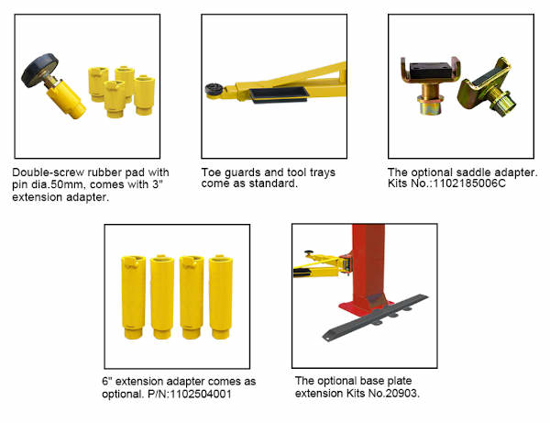 Double-screw rubber pad with pin dia.50mm, comes with 3" extension adapter.

Toe guards and tool trays come as standard.

The optional saddle adapter. Kits No.:1102185006C

6" extension adapter comes as optional. P/N:1102504001

The optional base plate extension Kits No.20903.